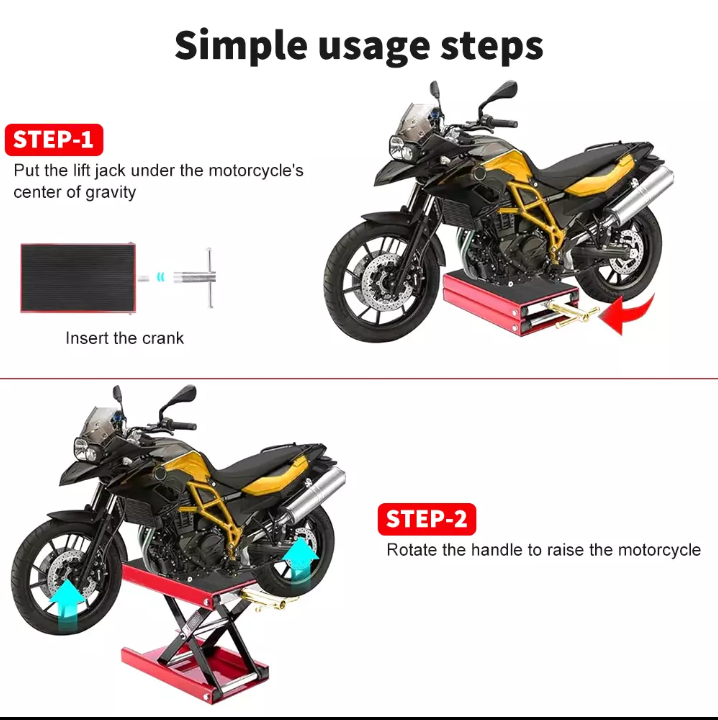 Simple usage steps

STEP-1

Put the lift jack under the motorcycle's center of gravity

Insert the crank

STEP-2

Rotate the handle to raise the motorcycle