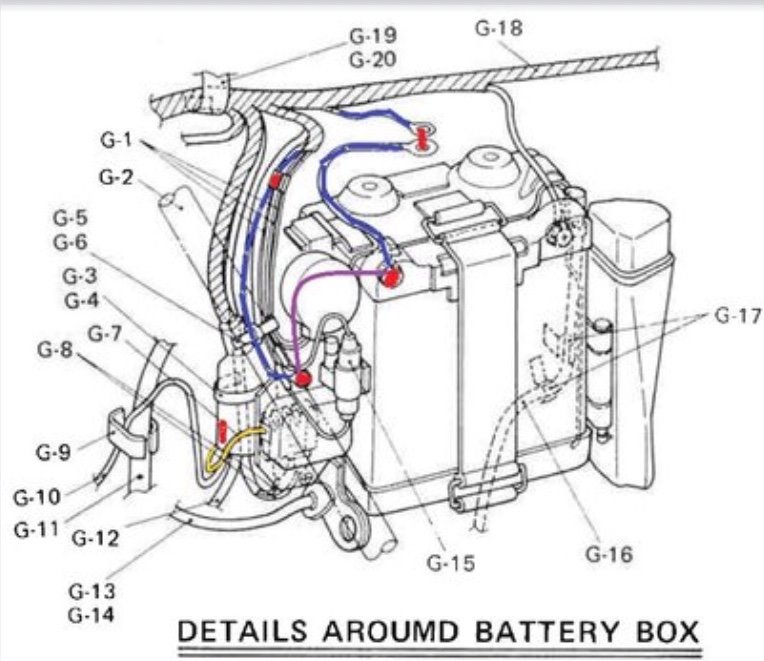 G-19
G-20
G-18
G-1
G-2
G-5
G-6
G-3
G-4
G-7
G-8
G-9
G-10
G-11
G-12
G-13
G-14
G-15
G-16
G-17

DETAILS AROUMD BATTERY BOX