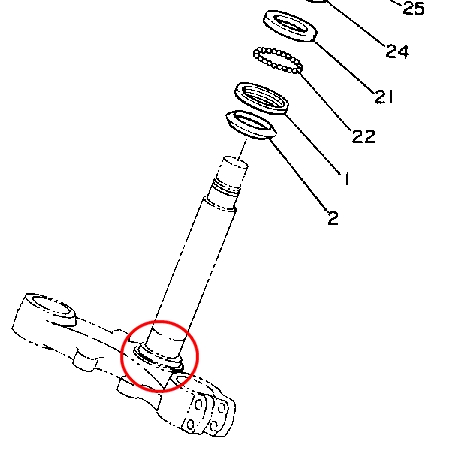 25
24
21
22
1
2