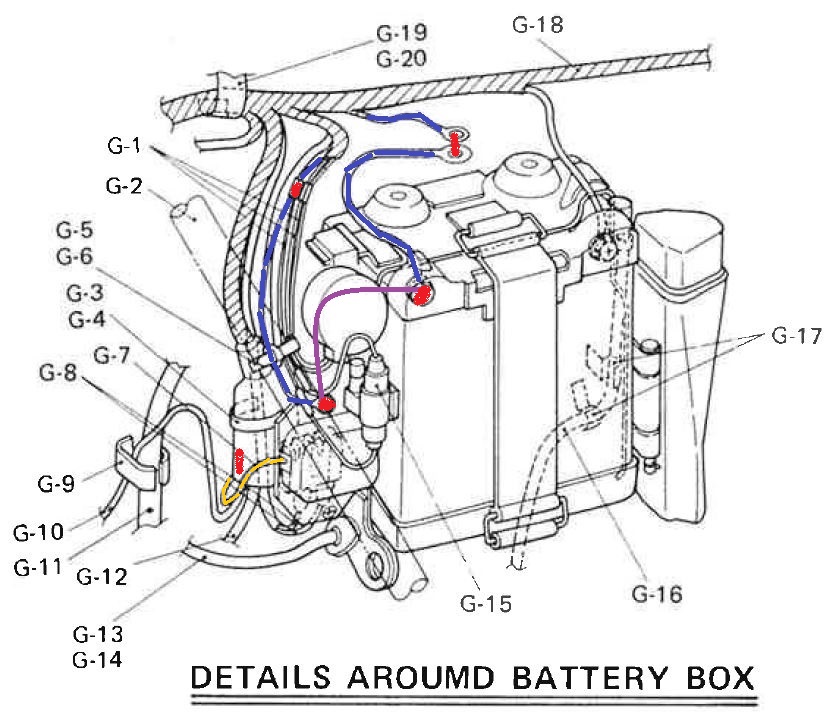 G-19
G-20
G-18
G-1
G-2
G-5
G-6
G-3
G-4
G-7
G-8
G-9
G-10
G-11
G-12
G-13
G-14
G-15
G-16
G-17

DETAILS AROUMD BATTERY BOX